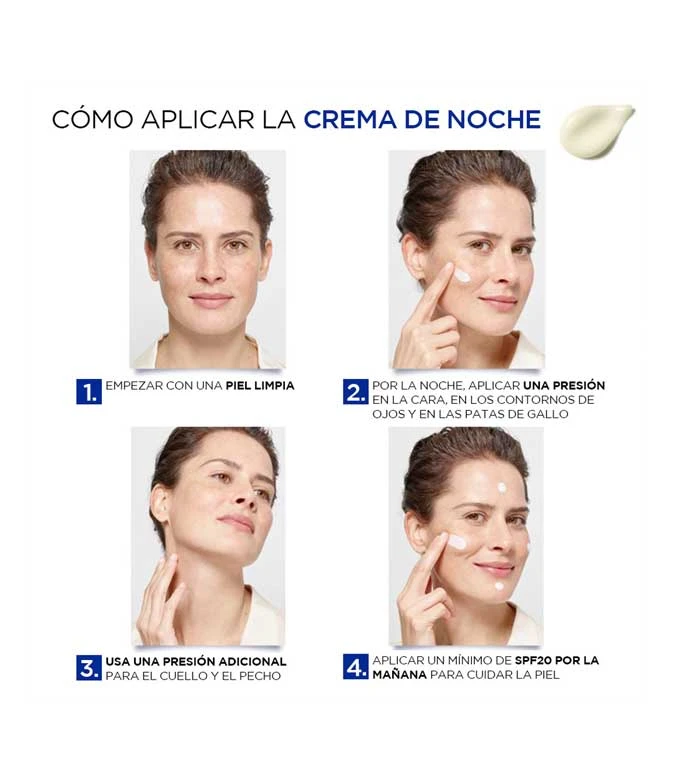 CÓMO APLICAR LA CREMA DE NOCHE

1. EMPEZAR CON UNA PIEL LIMPIA

2. POR LA NOCHE, APLICAR UNA PRESIÓN EN LA CARA, EN LOS CONTORNOS DE OJOS Y EN LAS PATAS DE GALLO

3. USA UNA PRESIÓN ADICIONAL PARA EL CUELLO Y EL PECHO

4. APLICAR UN MÍNIMO DE SPF20 POR LA MAÑANA PARA CUIDAR LA PIEL